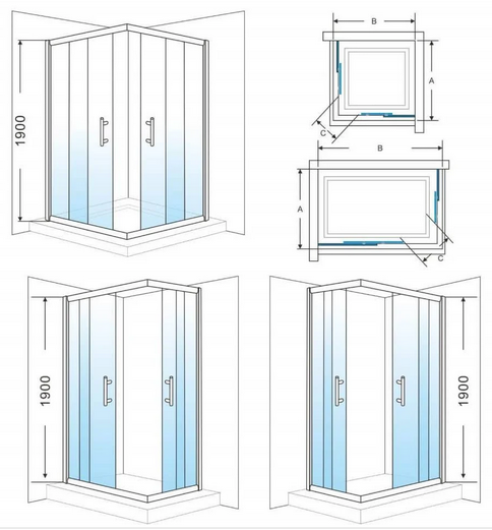 1900

B

A

C

B

A

C

1900

1900